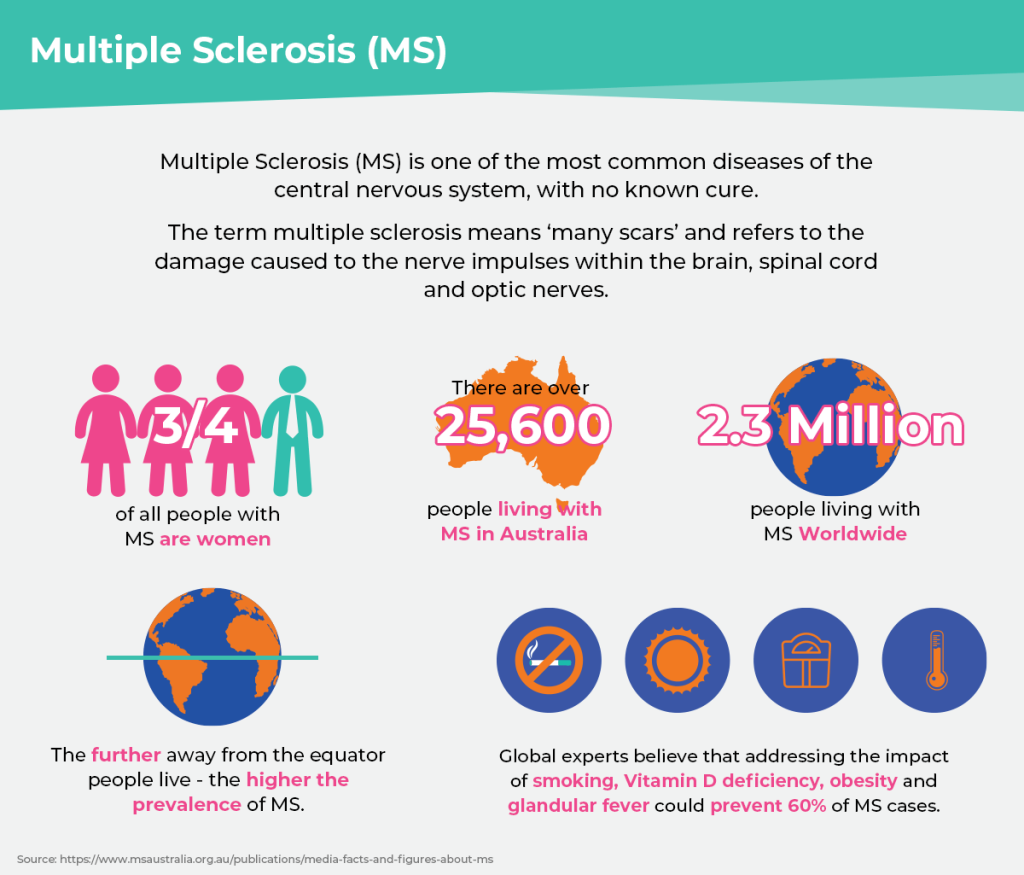 Multiple Sclerosis (MS)

Multiple Sclerosis (MS) is one of the most common diseases of the central nervous system, with no known cure.

The term multiple sclerosis means ‘many scars’ and refers to the damage caused to the nerve impulses within the brain, spinal cord and optic nerves.

3/4

of all people with MS are women

There are over

25,600

people living with MS in Australia

2.3 Million

people living with MS Worldwide

The further away from the equator people live - the higher the prevalence of MS.

Global experts believe that addressing the impact of smoking, Vitamin D deficiency, obesity and glandular fever could prevent 60% of MS cases.

Source: https://www.msaustralia.org.au/publications/media-facts-and-figures-about-ms